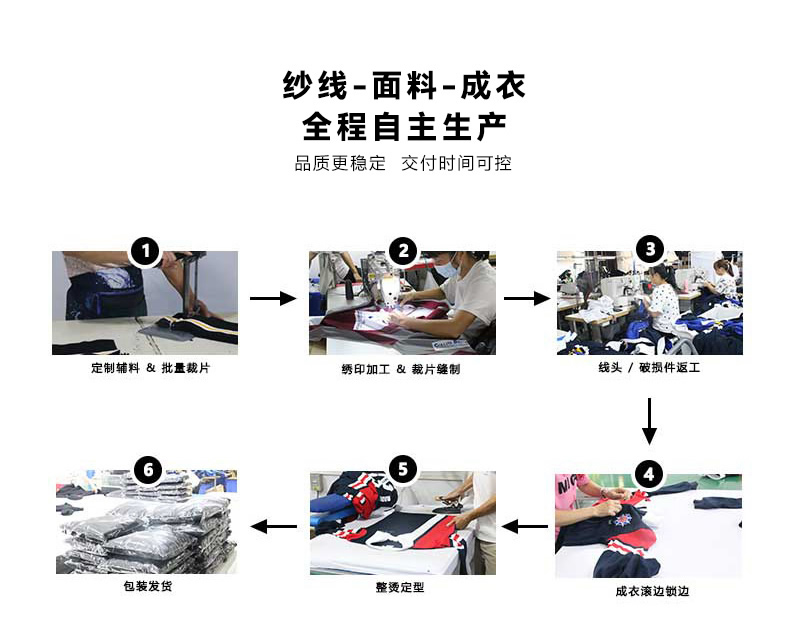 纱线-面料-成衣
全程自主生产
品质更稳定 交付时间可控

1
定制辅料 & 批量裁片

2
绣印加工 & 裁片缝制

3
线头 / 破损件返工

4
成衣滚边锁边

5
整烫定型

6
包装发货