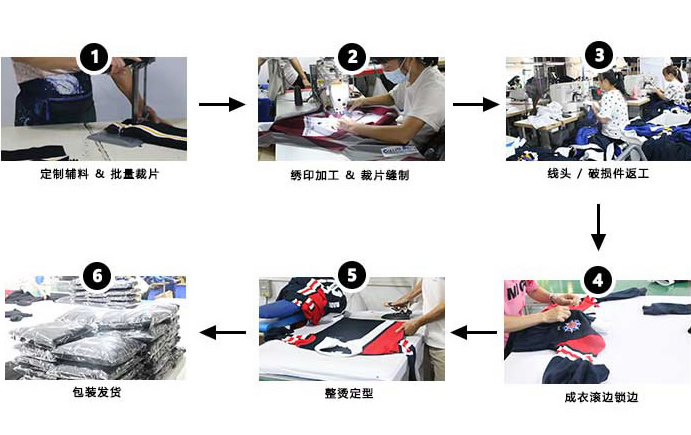 1
定制辅料 & 批量裁片

2
绣印加工 & 裁片缝制

3
线头 / 破损件返工

4
成衣滚边锁边

5
整烫定型

6
包装发货